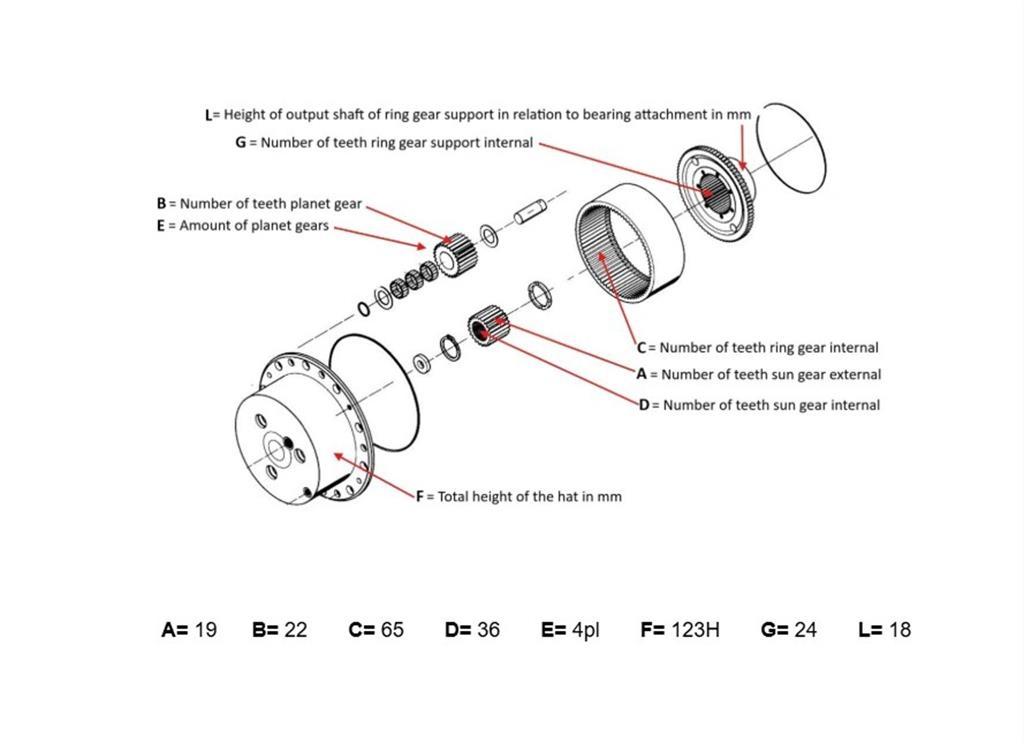 L= Height of output shaft of ring gear support in relation to bearing attachment in mm

G = Number of teeth ring gear support internal

B = Number of teeth planet gear

E = Amount of planet gears

C = Number of teeth ring gear internal

A = Number of teeth sun gear external

D = Number of teeth sun gear internal

F = Total height of the hat in mm

A= 19 B= 22 C= 65 D= 36 E= 4pl F= 123H G= 24 L= 18