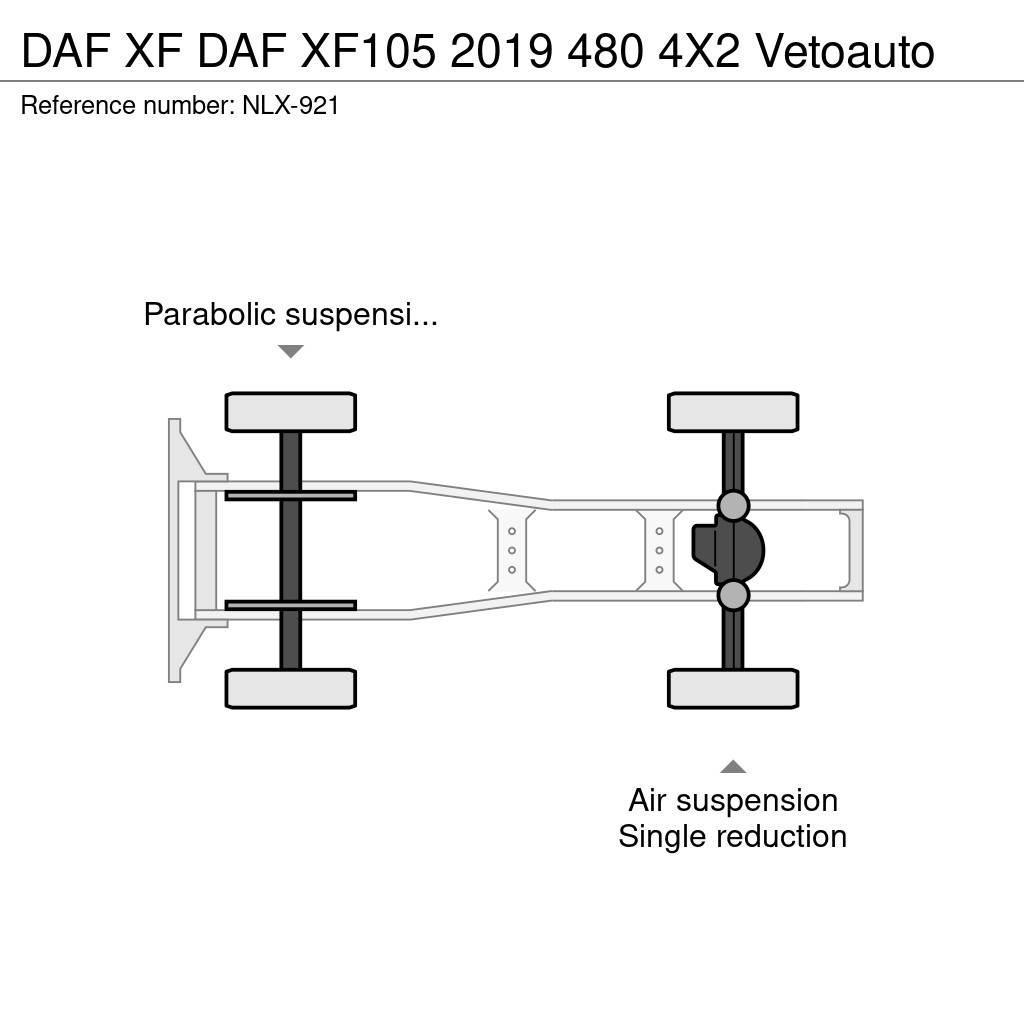 DAF XF DAF XF105 2019 480 4X2 Vetoauto
Reference number: NLX-921

Parabolic suspensi...

Air suspension
Single reduction